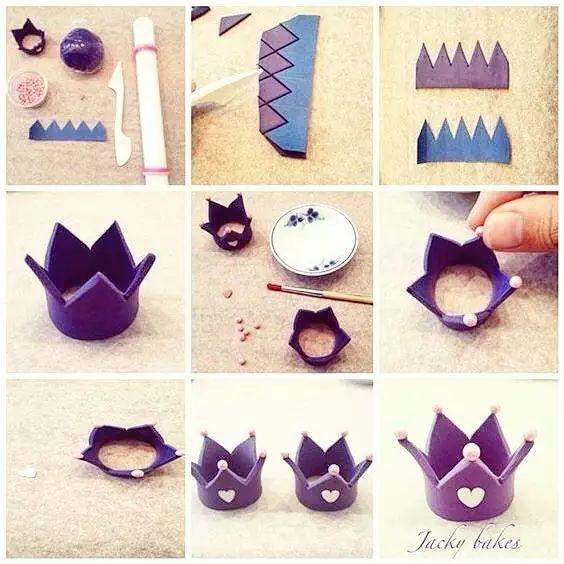 Jacky bakes