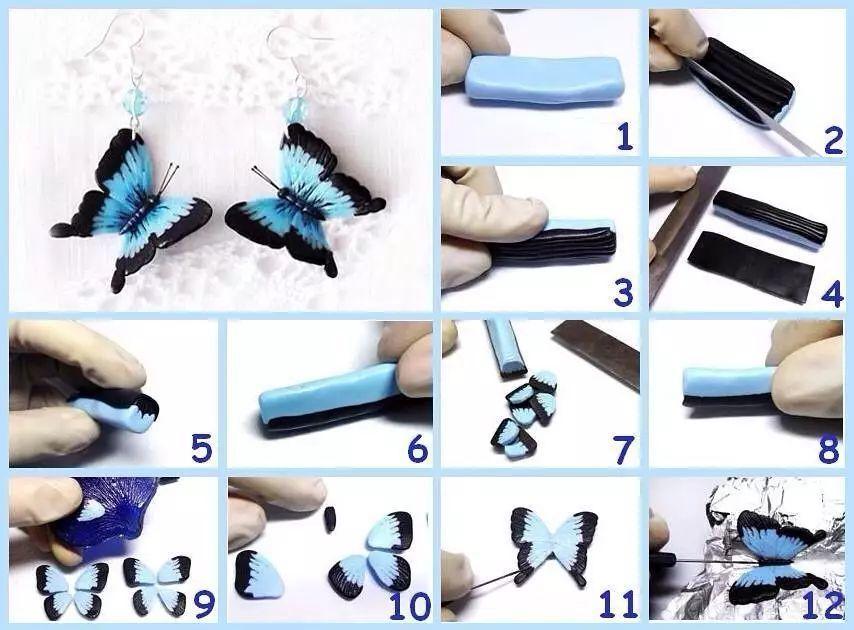 1
2
3
4
5
6
7
8
9
10
11
12